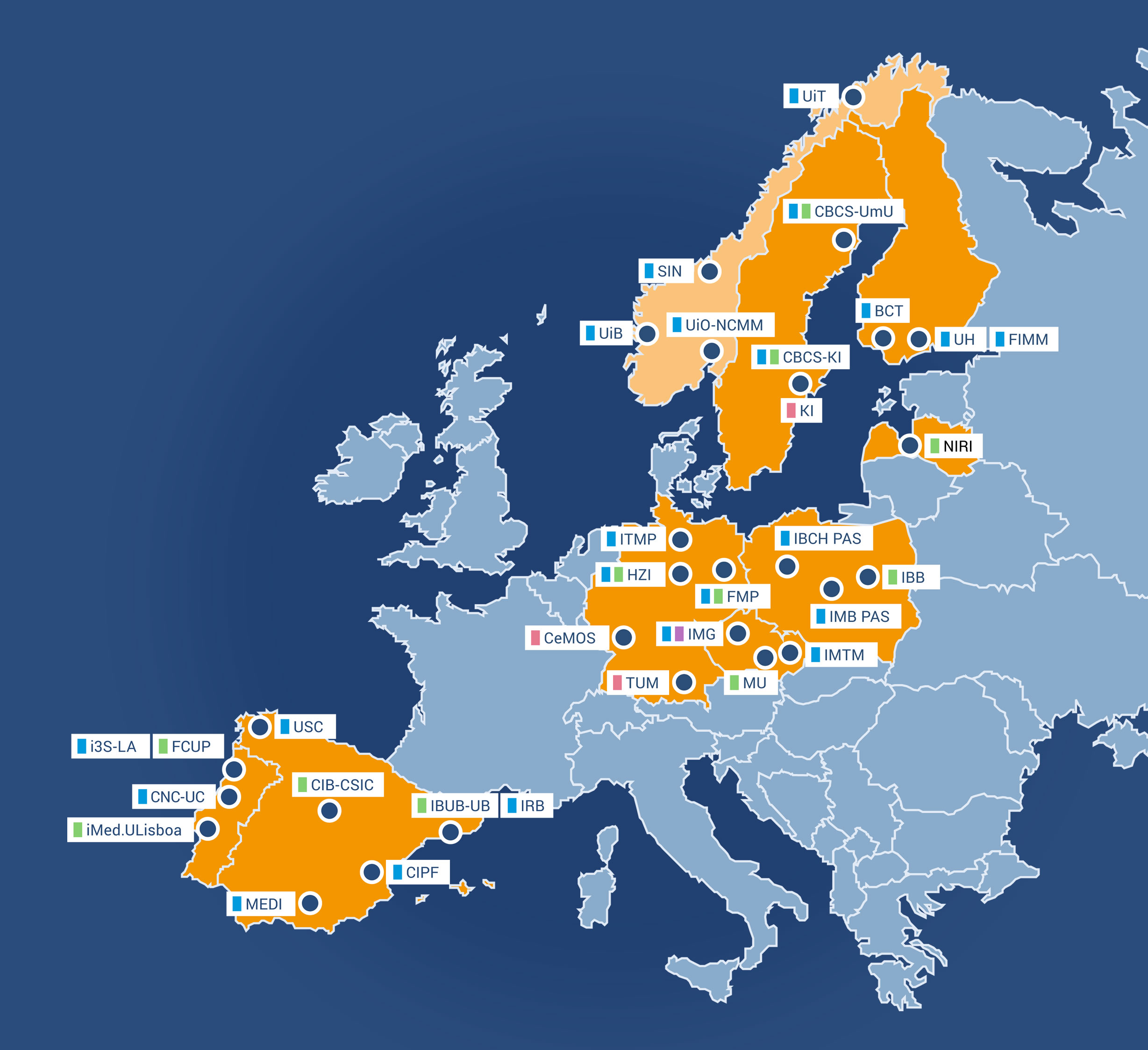 UiT

CBCS-UmU

SIN

BCT

UiB

UiO-NCMM

UH

FIMM

CBCS-KI

KI

NIRI

ITMP

IBCH PAS

HZI

IBB

FMP

IMB PAS

CeMOS

IMG

IMTM

TUM

MU

USC

i3S-LA

FCUP

CIB-CSIC

CNC-UC

IBUB-UB

IRB

iMed.ULisboa

CIPF

MEDI