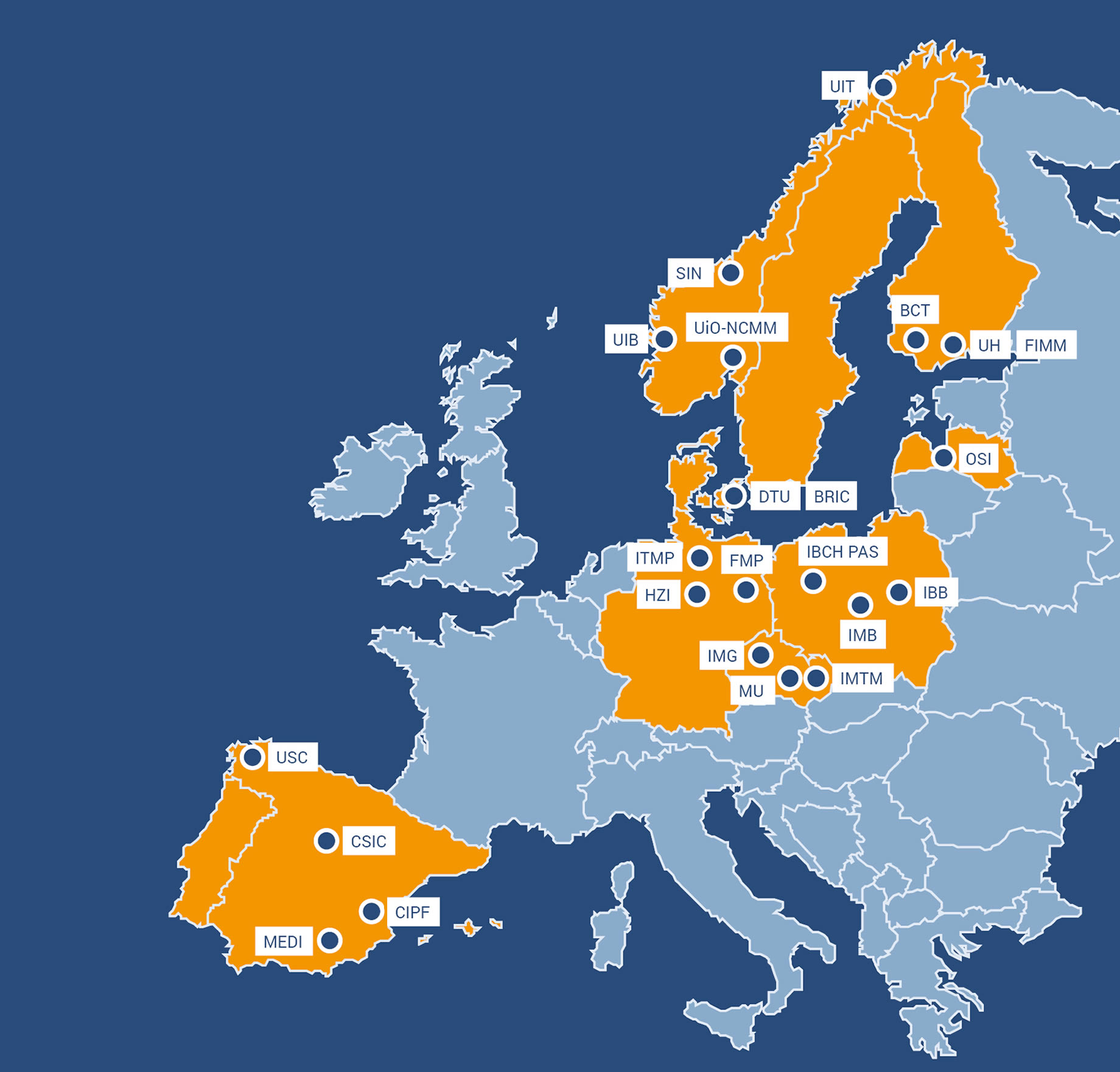 UIT

SIN

BCT

UIB

UiO-NCMM

UH

FIMM

OSI

DTU

BRIC

ITMP

FMP

IBCH PAS

HZI

IBB

IMB

IMG

MU

IMTM

USC

CSIC

CIPF

MEDI